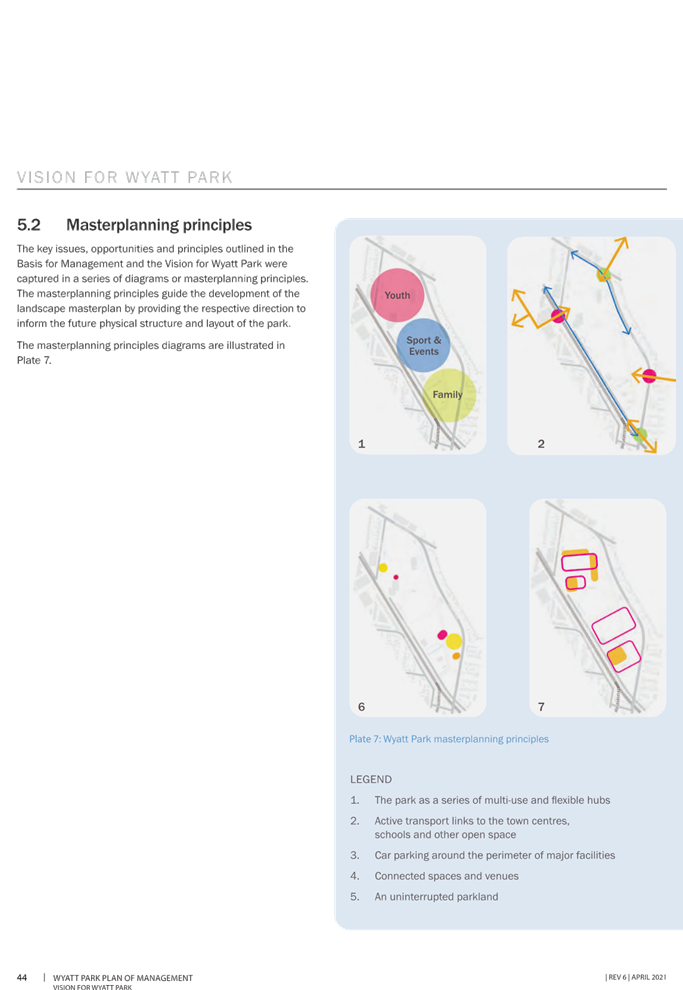 VISION FOR WYATT PARK

5.2 Masterplanning principles

The key issues, opportunities and principles outlined in the Basis for Management and the Vision for Wyatt Park were captured in a series of diagrams or masterplanning principles. The masterplanning principles guide the development of the landscape masterplan by providing the respective direction to inform the future physical structure and layout of the park.

The masterplanning principles diagrams are illustrated in Plate 7.

Youth

Sport & Events

Family

1

2

6

7

Plate 7: Wyatt Park masterplanning principles

LEGEND

1. The park as a series of multi-use and flexible hubs

2. Active transport links to the town centres, schools and other open space

3. Car parking around the perimeter of major facilities

4. Connected spaces and venues

5. An uninterrupted parkland

44 | WYATT PARK PLAN OF MANAGEMENT VISION FOR WYATT PARK

| REV 6 | APRIL 2021