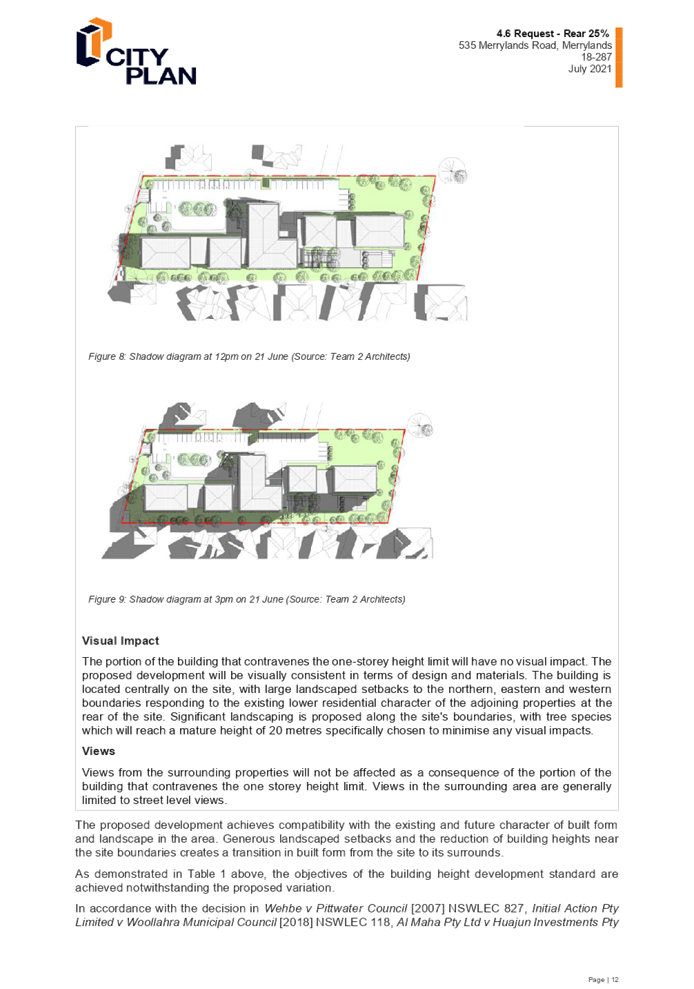 CITY PLAN

4.6 Request - Rear 25%
535 Merrylands Road, Merrylands
18-287
July 2021

Figure 8: Shadow diagram at 12pm on 21 June (Source: Team 2 Architects)

Figure 9: Shadow diagram at 3pm on 21 June (Source: Team 2 Architects)

Visual Impact

The portion of the building that contravenes the one-storey height limit will have no visual impact. The proposed development will be visually consistent in terms of design and materials. The building is located centrally on the site, with large landscaped setbacks to the northern, eastern and western boundaries responding to the existing lower residential character of the adjoining properties at the rear of the site. Significant landscaping is proposed along the site's boundaries, with tree species which will reach a mature height of 20 metres specifically chosen to minimise any visual impacts.

Views

Views from the surrounding properties will not be affected as a consequence of the portion of the building that contravenes the one storey height limit. Views in the surrounding area are generally limited to street level views.

The proposed development achieves compatibility with the existing and future character of built form and landscape in the area. Generous landscaped setbacks and the reduction of building heights near the site boundaries creates a transition in built form from the site to its surrounds.

As demonstrated in Table 1 above, the objectives of the building height development standard are achieved notwithstanding the proposed variation.

In accordance with the decision in Wehbe v Pittwater Council [2007] NSWLEC 827, Initial Action Pty Limited v Woollahra Municipal Council [2018] NSWLEC 118, Al Maha Pty Ltd v Huajun Investments Pty

Page | 12